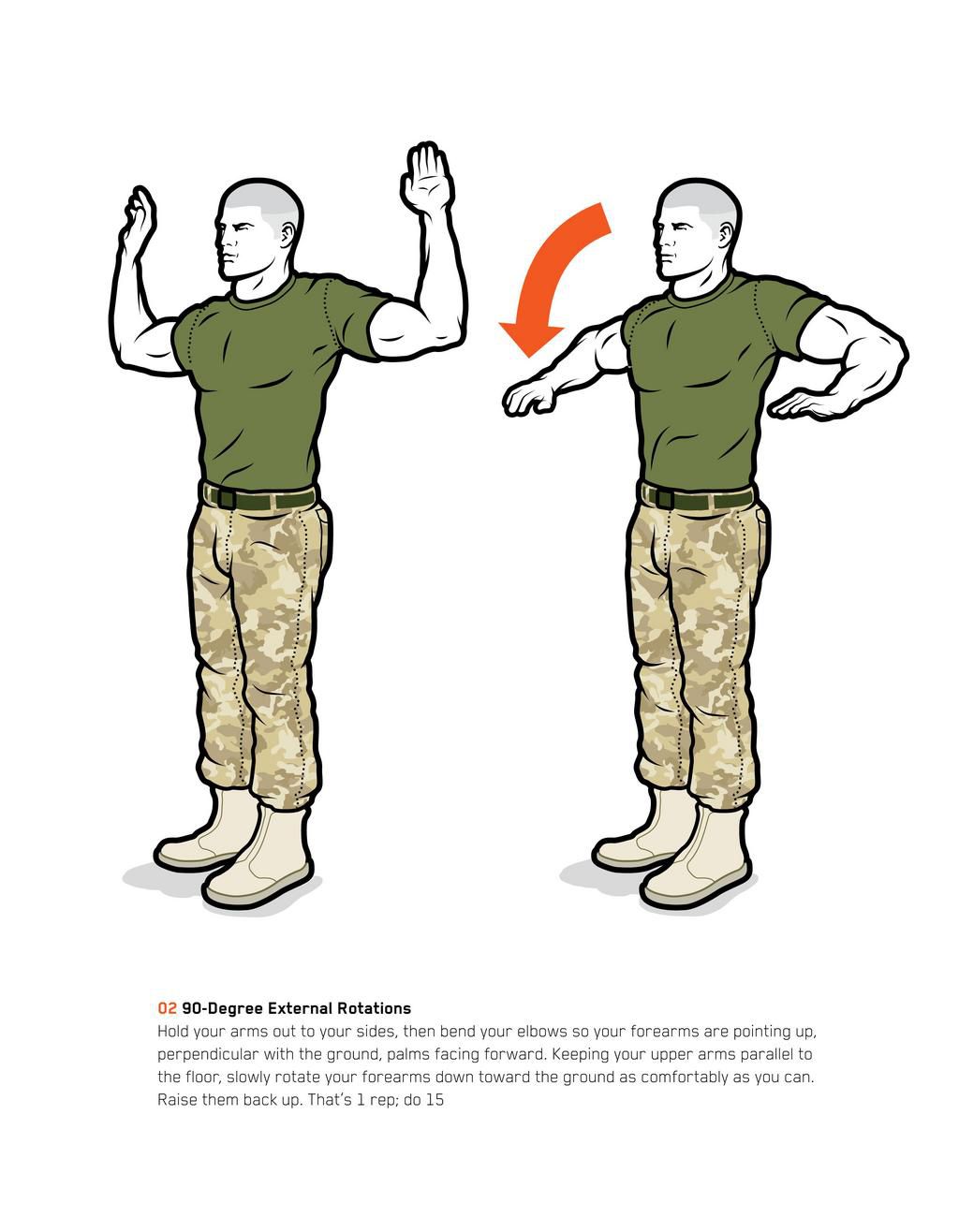 02 90-Degree External Rotations
Hold your arms out to your sides, then bend your elbows so your forearms are pointing up, perpendicular with the ground, palms facing forward. Keeping your upper arms parallel to the floor, slowly rotate your forearms down toward the ground as comfortably as you can. Raise them back up. That's 1 rep; do 15