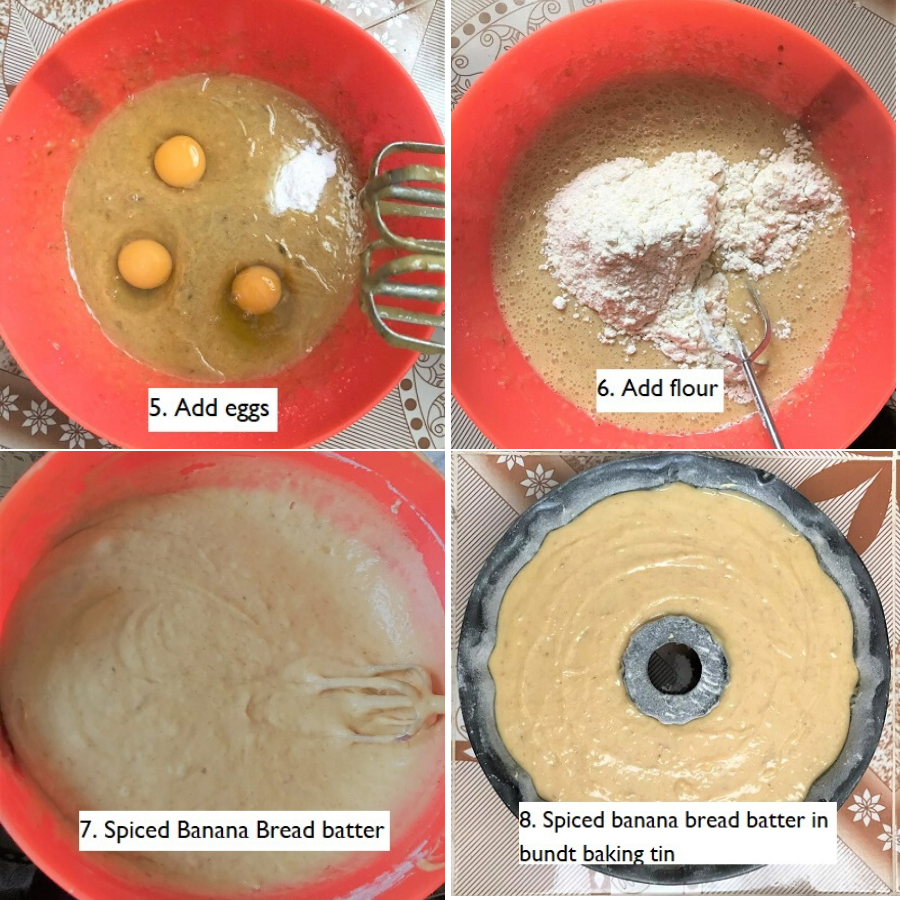 5. Add eggs

6. Add flour

7. Spiced Banana Bread batter

8. Spiced banana bread batter in bundt baking tin