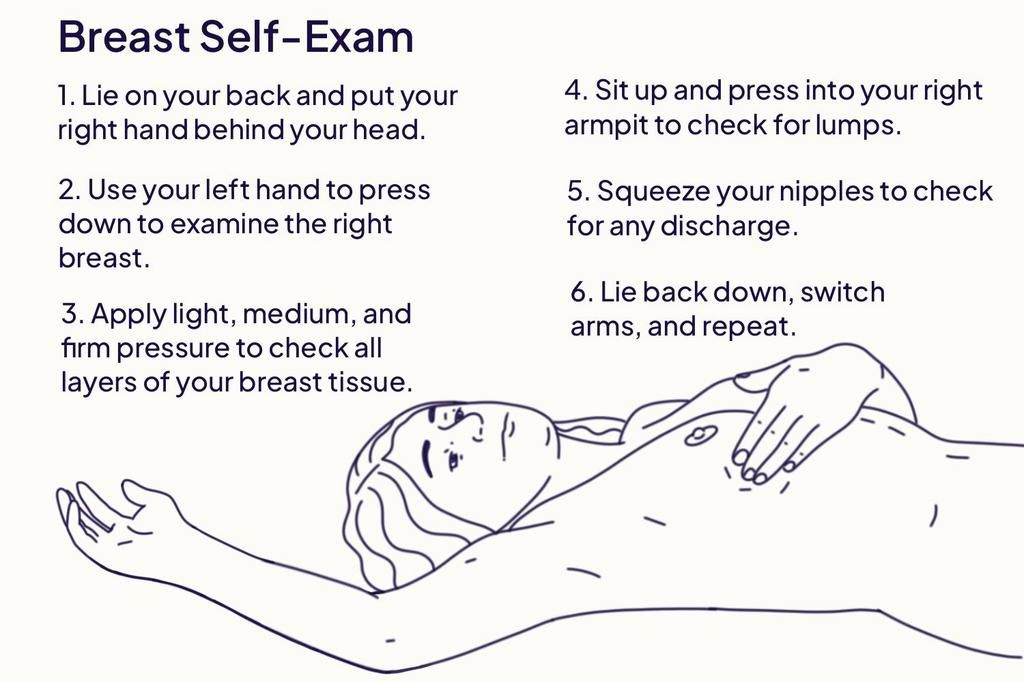 Breast Self-Exam

1. Lie on your back and put your right hand behind your head.

2. Use your left hand to press down to examine the right breast.

3. Apply light, medium, and firm pressure to check all layers of your breast tissue.

4. Sit up and press into your right armpit to check for lumps.

5. Squeeze your nipples to check for any discharge.

6. Lie back down, switch arms, and repeat.