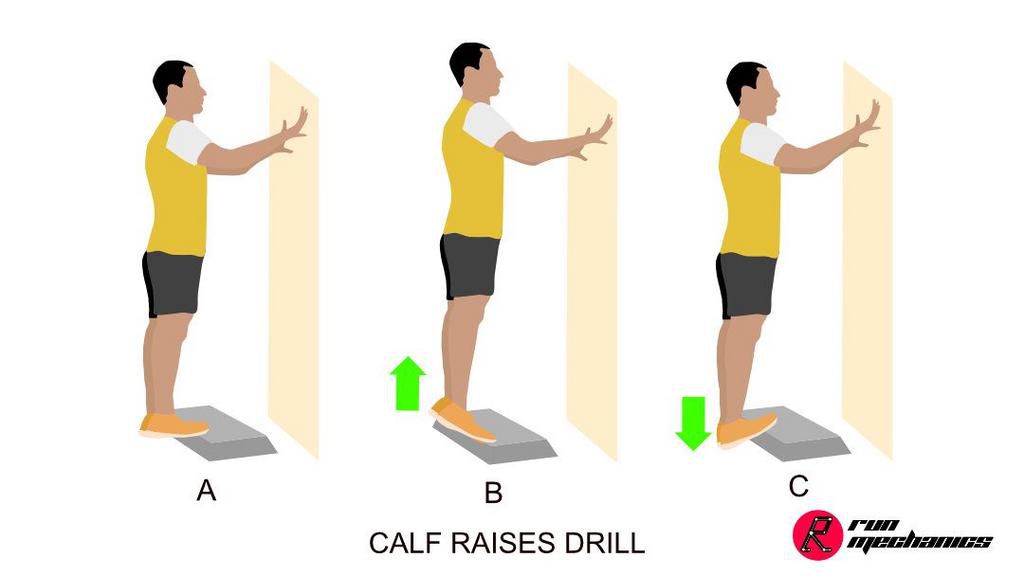 A

B

C

CALF RAISES DRILL

R run mechanics