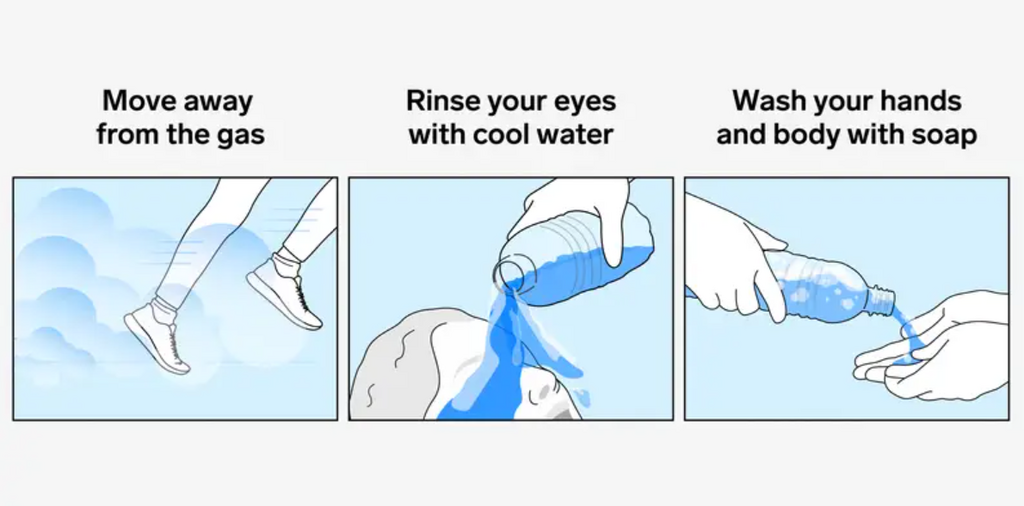 Move away from the gas

Rinse your eyes with cool water

Wash your hands and body with soap