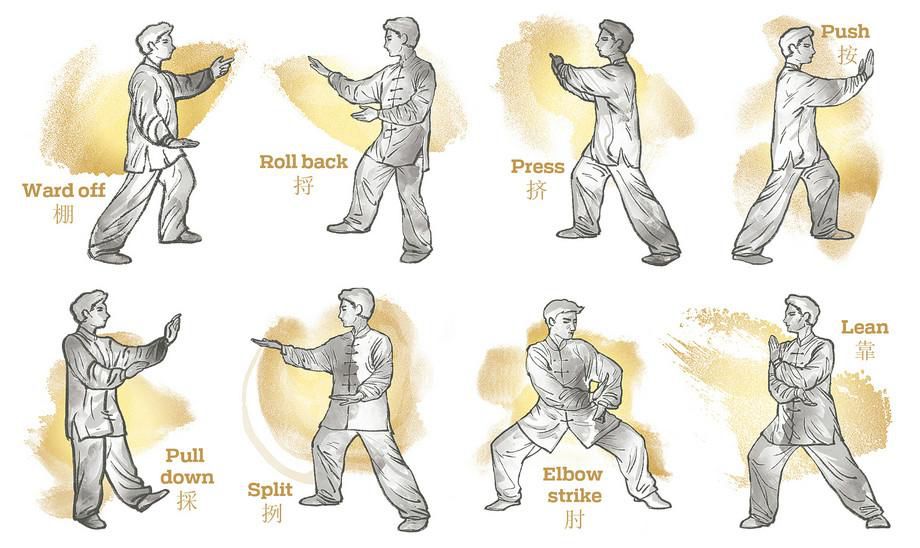 Ward off
棚

Roll back
捋

Press
挤

Push
按

Pull down
採

Split
挒

Elbow strike
肘

Lean
靠