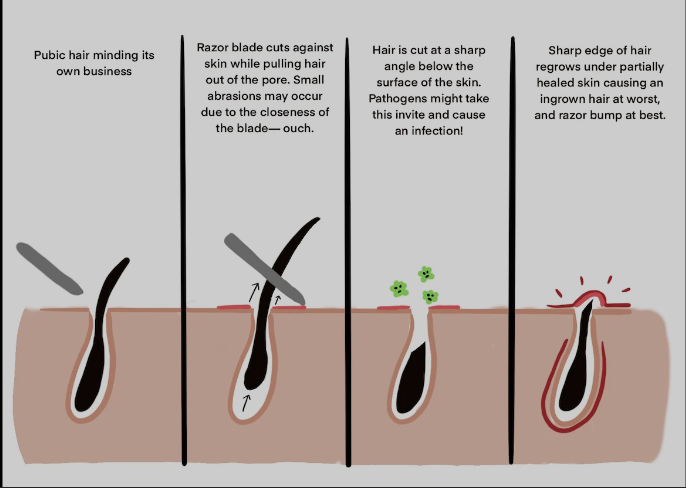 Pubic hair minding its own business

Razor blade cuts against skin while pulling hair out of the pore. Small abrasions may occur due to the closeness of the blade— ouch.

Hair is cut at a sharp angle below the surface of the skin. Pathogens might take this invite and cause an infection!

Sharp edge of hair regrows under partially healed skin causing an ingrown hair at worst, and razor bump at best.