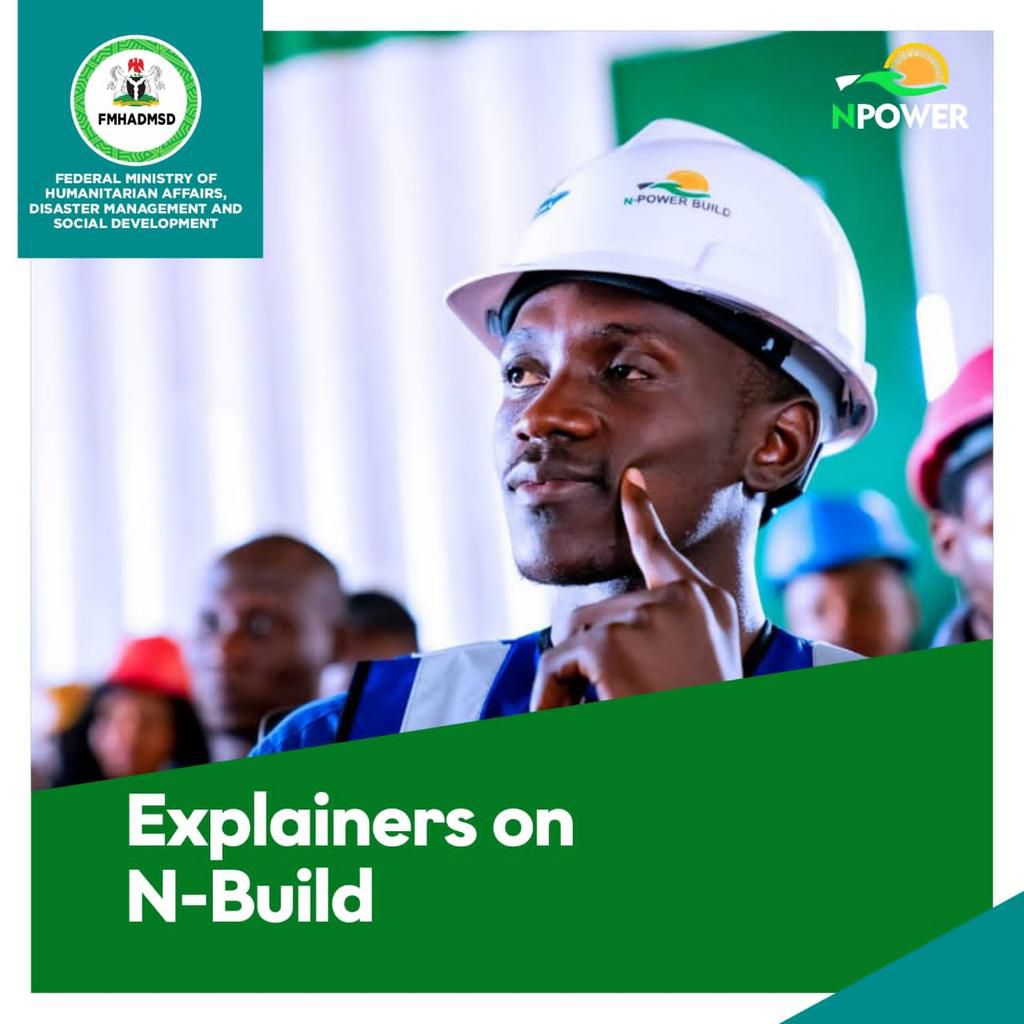 FMHADMSD

FEDERAL MINISTRY OF HUMANITARIAN AFFAIRS, DISASTER MANAGEMENT AND SOCIAL DEVELOPMENT

NPOWER

N-POWER BUILD

Explainers on N-Build