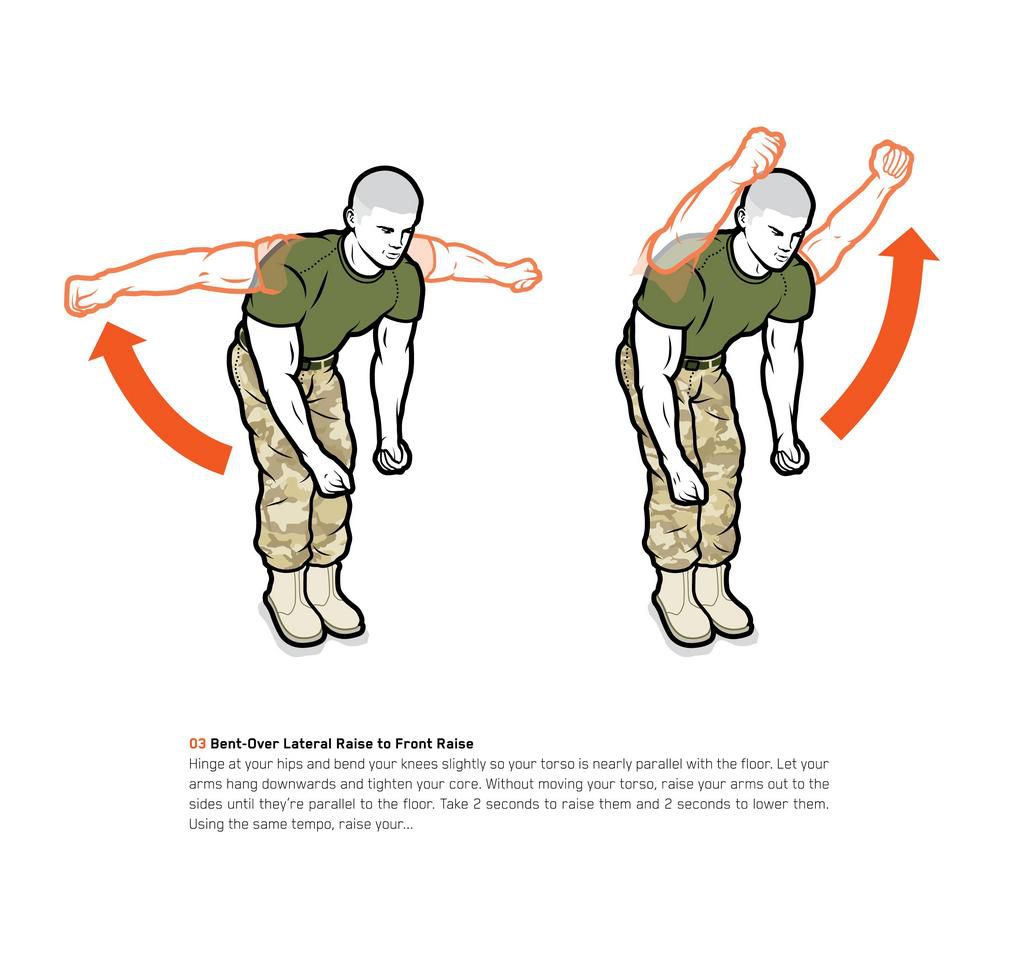 03 Bent-Over Lateral Raise to Front Raise
Hinge at your hips and bend your knees slightly so your torso is nearly parallel with the floor. Let your arms hang downwards and tighten your core. Without moving your torso, raise your arms out to the sides until they're parallel to the floor. Take 2 seconds to raise them and 2 seconds to lower them. Using the same tempo, raise your...