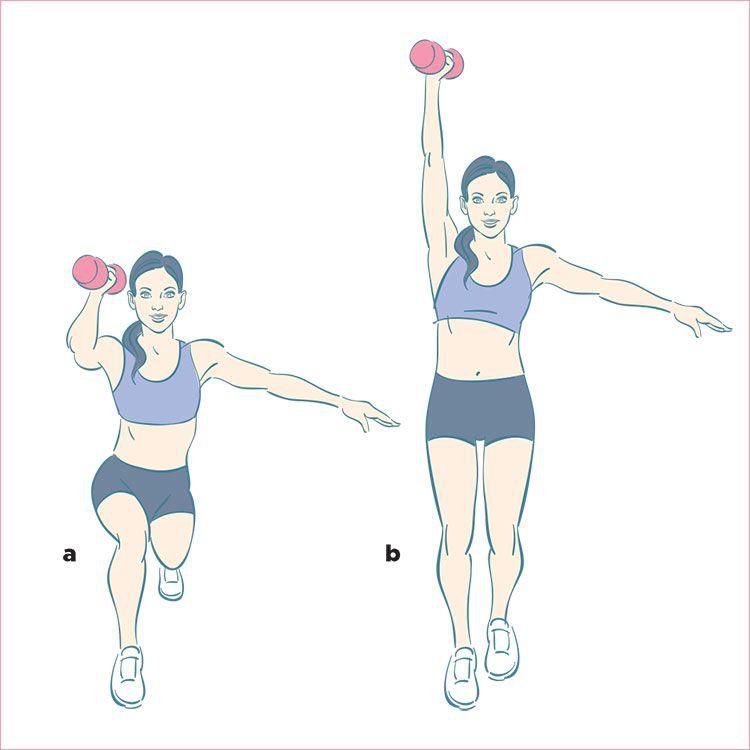 a

b