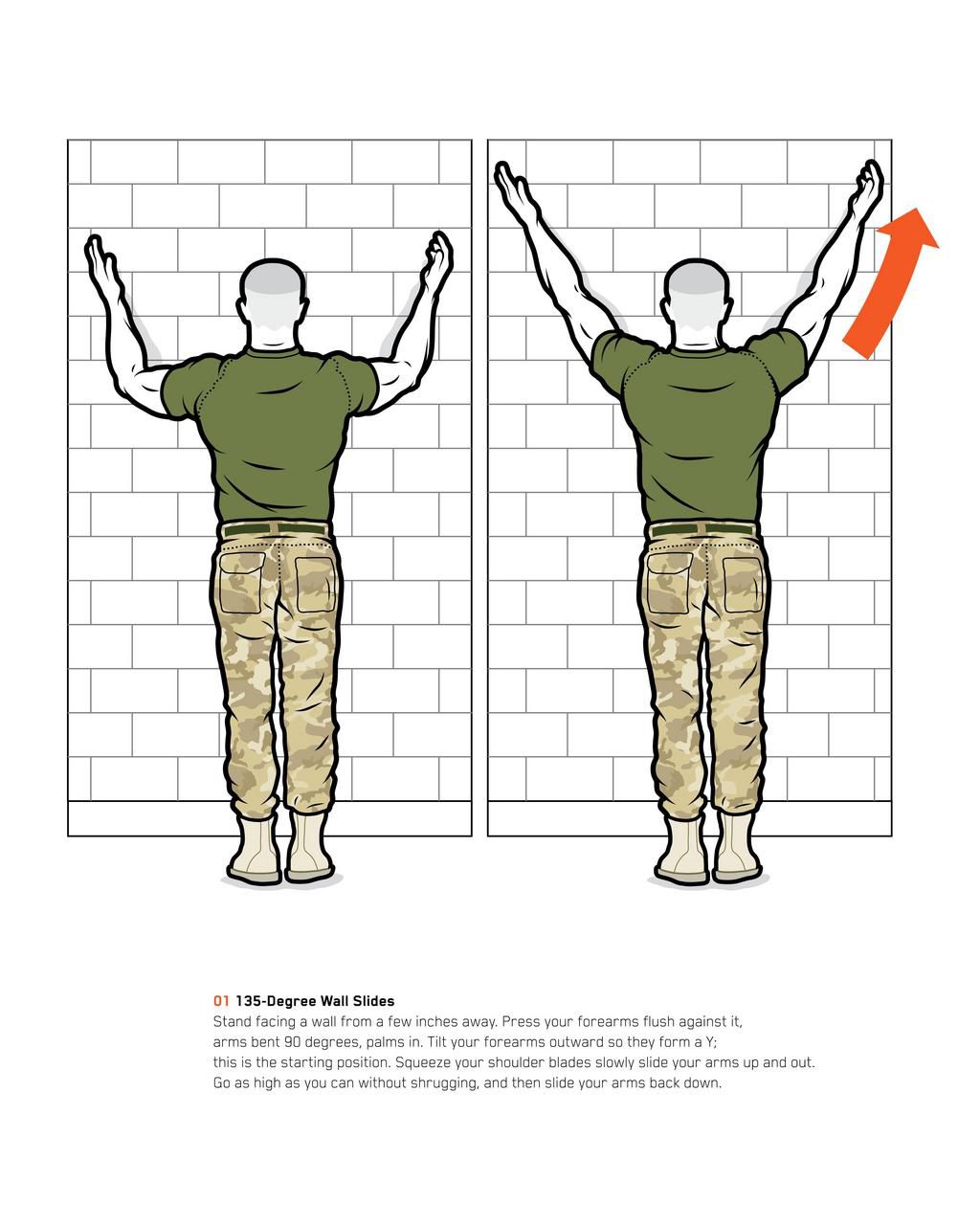 01 135-Degree Wall Slides
Stand facing a wall from a few inches away. Press your forearms flush against it, arms bent 90 degrees, palms in. Tilt your forearms outward so they form a Y; this is the starting position. Squeeze your shoulder blades slowly slide your arms up and out. Go as high as you can without shrugging, and then slide your arms back down.