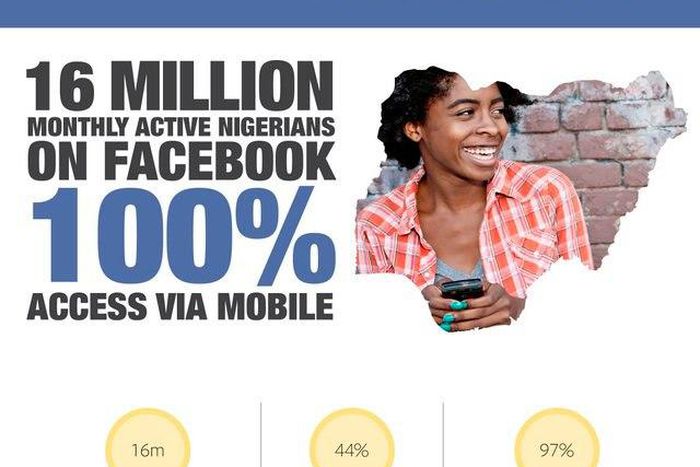 16 MILLION
MONTHLY ACTIVE NIGERIANS
ON FACEBOOK
100%
ACCESS VIA MOBILE

16m

44%

97%